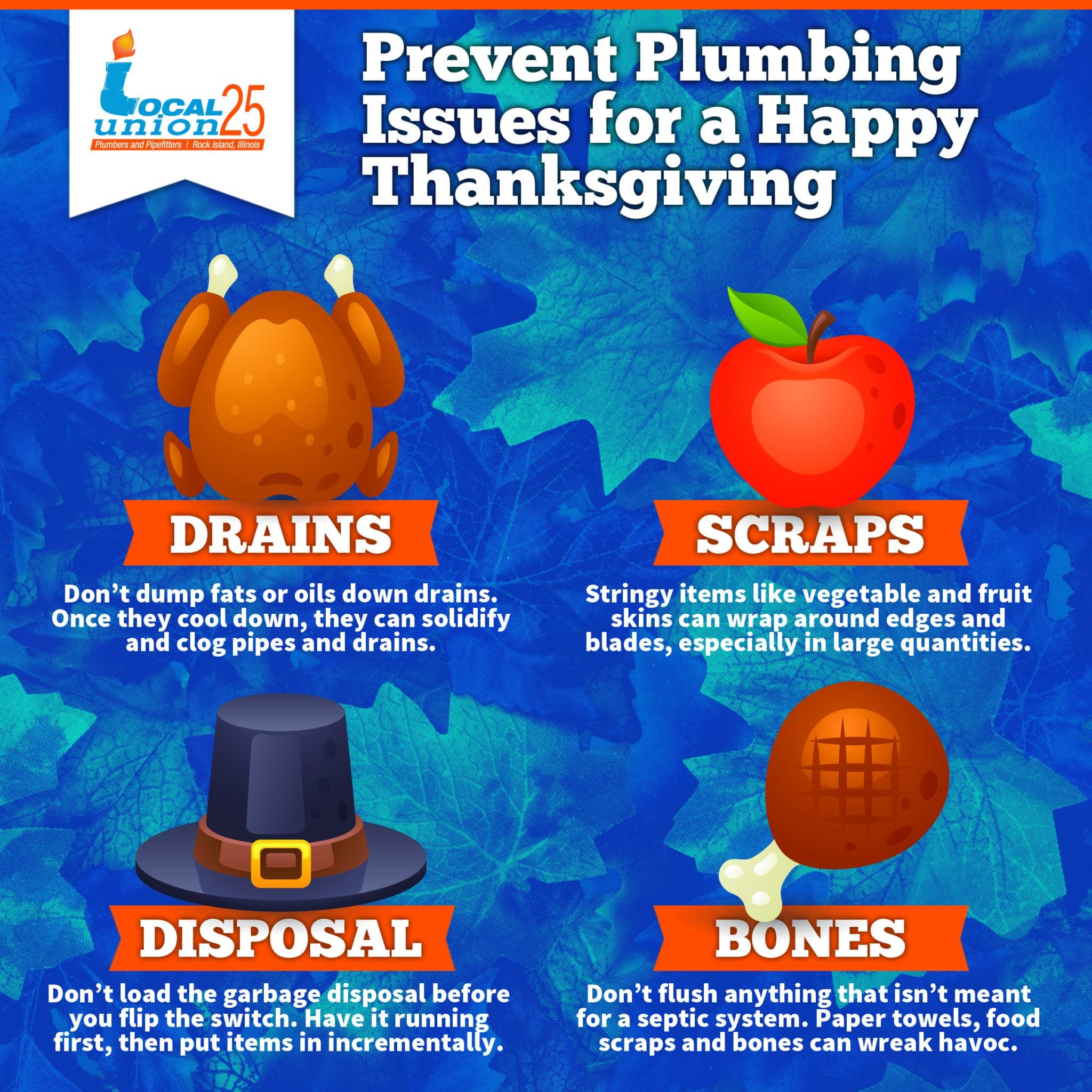 LOCAL union 25
Plumbers and Pipefitters | Rock Island, Illinois

Prevent Plumbing Issues for a Happy Thanksgiving

DRAINS

Don't dump fats or oils down drains. Once they cool down, they can solidify and clog pipes and drains.

SCRAPS

Stringy items like vegetable and fruit skins can wrap around edges and blades, especially in large quantities.

DISPOSAL

Don't load the garbage disposal before you flip the switch. Have it running first, then put items in incrementally.

BONES

Don't flush anything that isn't meant for a septic system. Paper towels, food scraps and bones can wreak havoc.